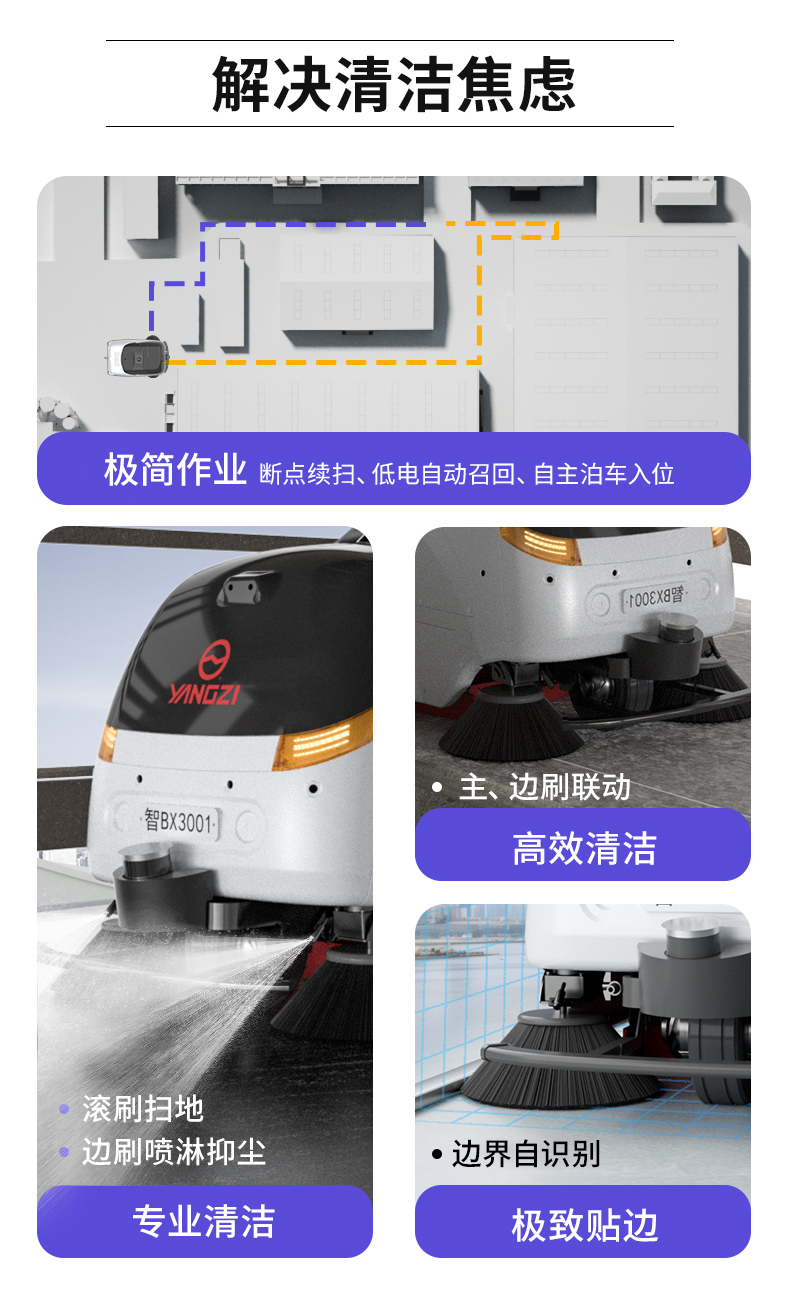 解决清洁焦虑

极简作业 断点续扫、低电自动召回、自主泊车入位

YANGZI

智BX3001

• 滚刷扫地
• 边刷喷淋抑尘

专业清洁

智BX3001

• 主、边刷联动

高效清洁

• 边界自识别

极致贴边